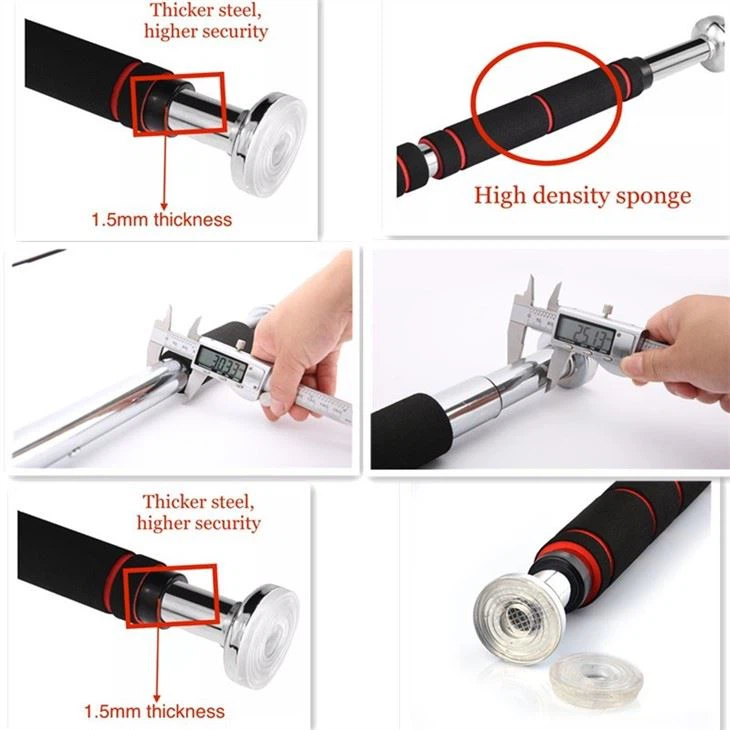 Thicker steel,
higher security

1.5mm thickness

High density sponge

30.33

25.13

Thicker steel,
higher security

1.5mm thickness